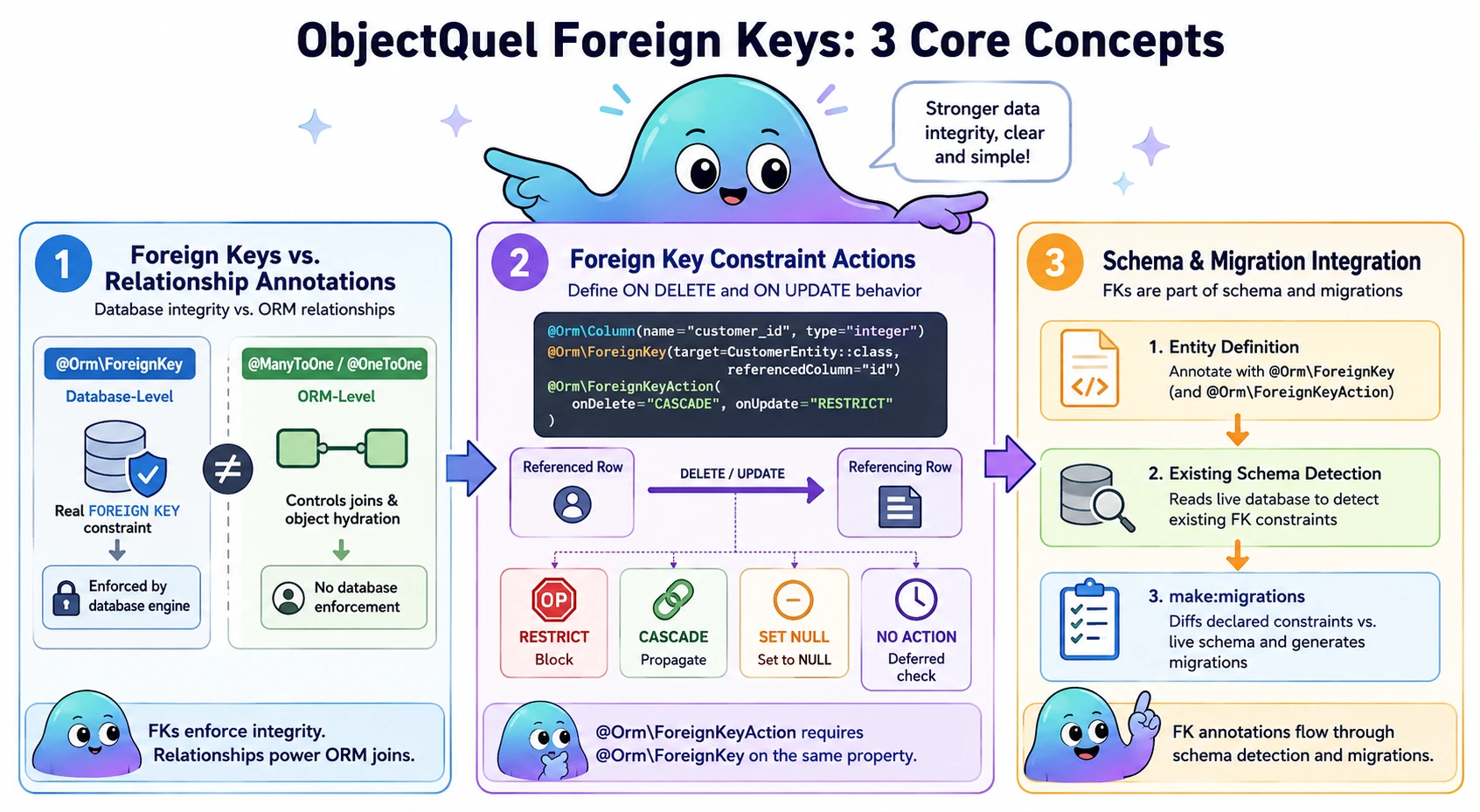 ObjectQuel Foreign Keys: 3 Core Concepts

Stronger data integrity, clear and simple!

1 Foreign Keys vs. Relationship Annotations
Database integrity vs. ORM relationships

@Orm\ForeignKey
Database-Level
Real FOREIGN KEY constraint
Enforced by database engine

≠

@ManyToOne / @OneToOne
ORM-Level
Controls joins & object hydration
No database enforcement

FKs enforce integrity. Relationships power ORM joins.

2 Foreign Key Constraint Actions
Define ON DELETE and ON UPDATE behavior

@Orm\Column(name="customer_id", type="integer")
@Orm\ForeignKey(target=CustomerEntity::class,
referencedColumn="id")
@Orm\ForeignKeyAction(
onDelete="CASCADE", onUpdate="RESTRICT"
)

Referenced Row
DELETE / UPDATE
Referencing Row

OP
RESTRICT
Block

CASCADE
Propagate

SET NULL
Set to NULL

NO ACTION
Deferred check

@Orm\ForeignKeyAction requires @Orm\ForeignKey on the same property.

3 Schema & Migration Integration
FKs are part of schema and migrations

1. Entity Definition
Annotate with @Orm\ForeignKey (and @Orm\ForeignKeyAction)

2. Existing Schema Detection
Reads live database to detect existing FK constraints

3. make:migrations
Diffs declared constraints vs. live schema and generates migrations

FK annotations flow through schema detection and migrations.